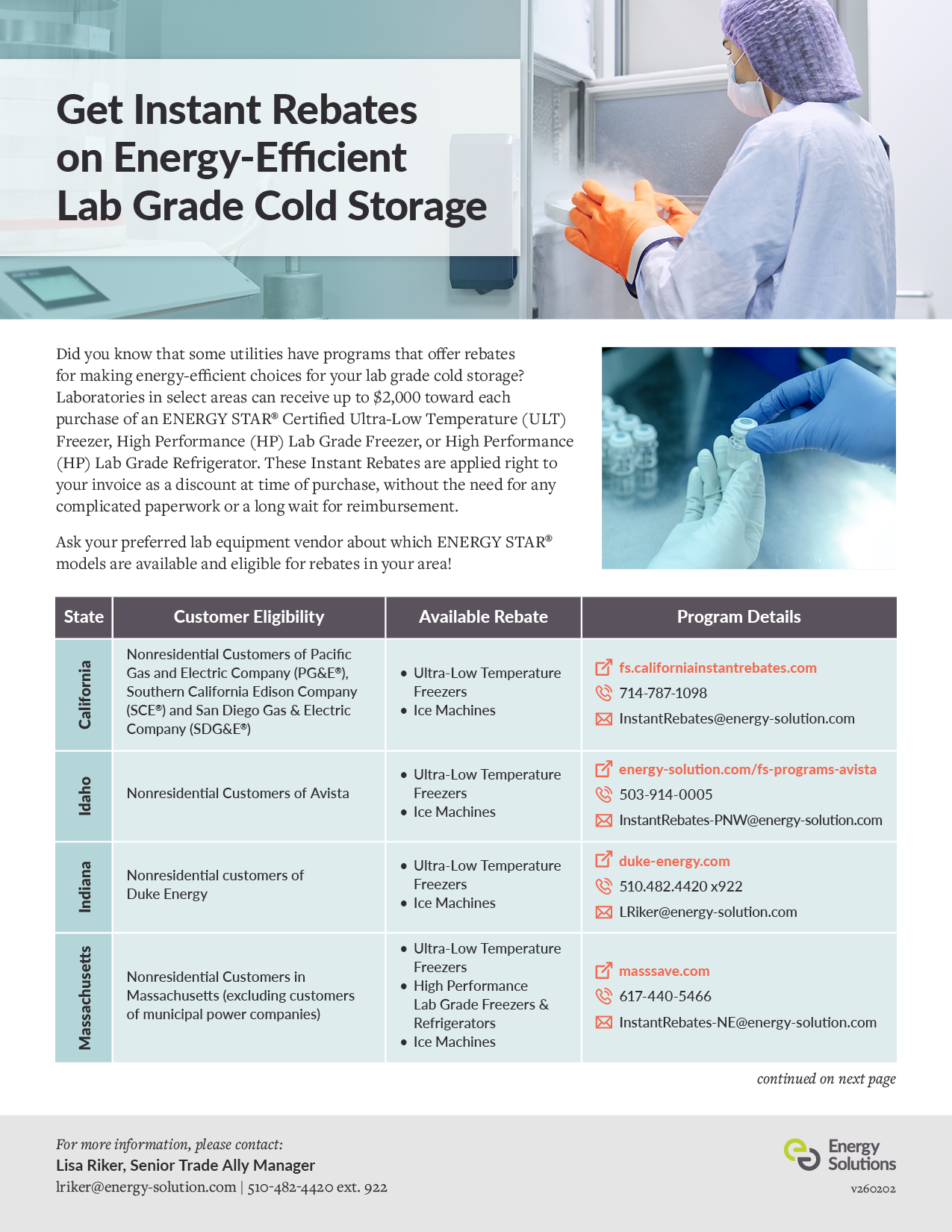 Get Instant Rebates on Energy-Efficient Lab Grade Cold Storage

Did you know that some utilities have programs that offer rebates for making energy-efficient choices for your lab grade cold storage? Laboratories in select areas can receive up to $2,000 toward each purchase of an ENERGY STAR® Certified Ultra-Low Temperature (ULT) Freezer, High Performance (HP) Lab Grade Freezer, or High Performance (HP) Lab Grade Refrigerator. These Instant Rebates are applied right to your invoice as a discount at time of purchase, without the need for any complicated paperwork or a long wait for reimbursement.

Ask your preferred lab equipment vendor about which ENERGY STAR® models are available and eligible for rebates in your area!

| State | Customer Eligibility | Available Rebate | Program Details |
|---|---|---|---|
| California | Nonresidential Customers of Pacific Gas and Electric Company (PG&E®), Southern California Edison Company (SCE®) and San Diego Gas & Electric Company (SDG&E®) | • Ultra-Low Temperature Freezers • Ice Machines | fs.californiainstantrebates.com 714-787-1098 InstantRebates@energy-solution.com |
| Idaho | Nonresidential Customers of Avista | • Ultra-Low Temperature Freezers • Ice Machines | energy-solution.com/fs-programs-avista 503-914-0005 InstantRebates-PNW@energy-solution.com |
| Indiana | Nonresidential customers of Duke Energy | • Ultra-Low Temperature Freezers • Ice Machines | duke-energy.com 510.482.4420 x922 LRiker@energy-solution.com |
| Massachusetts | Nonresidential Customers in Massachusetts (excluding customers of municipal power companies) | • Ultra-Low Temperature Freezers • High Performance Lab Grade Freezers & Refrigerators • Ice Machines | masssave.com 617-440-5466 InstantRebates-NE@energy-solution.com |

continued on next page

For more information, please contact:
Lisa Riker, Senior Trade Ally Manager
lriker@energy-solution.com | 510-482-4420 ext. 922

Energy Solutions
v260202